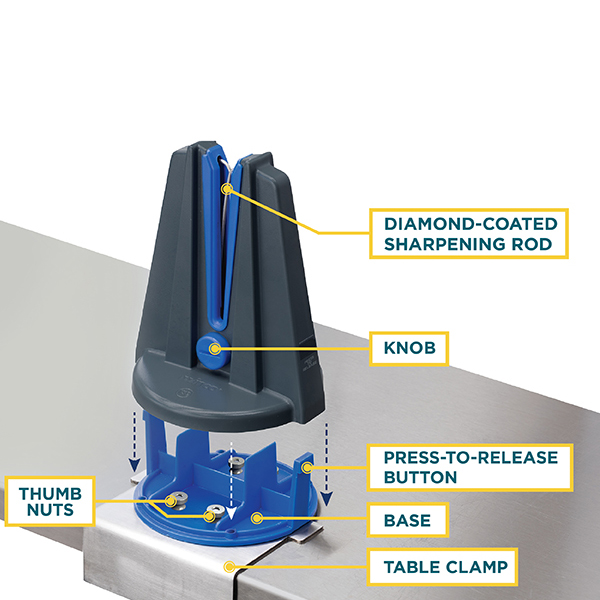 DIAMOND-COATED SHARPENING ROD

KNOB

PRESS-TO-RELEASE BUTTON

THUMB NUTS

BASE

TABLE CLAMP